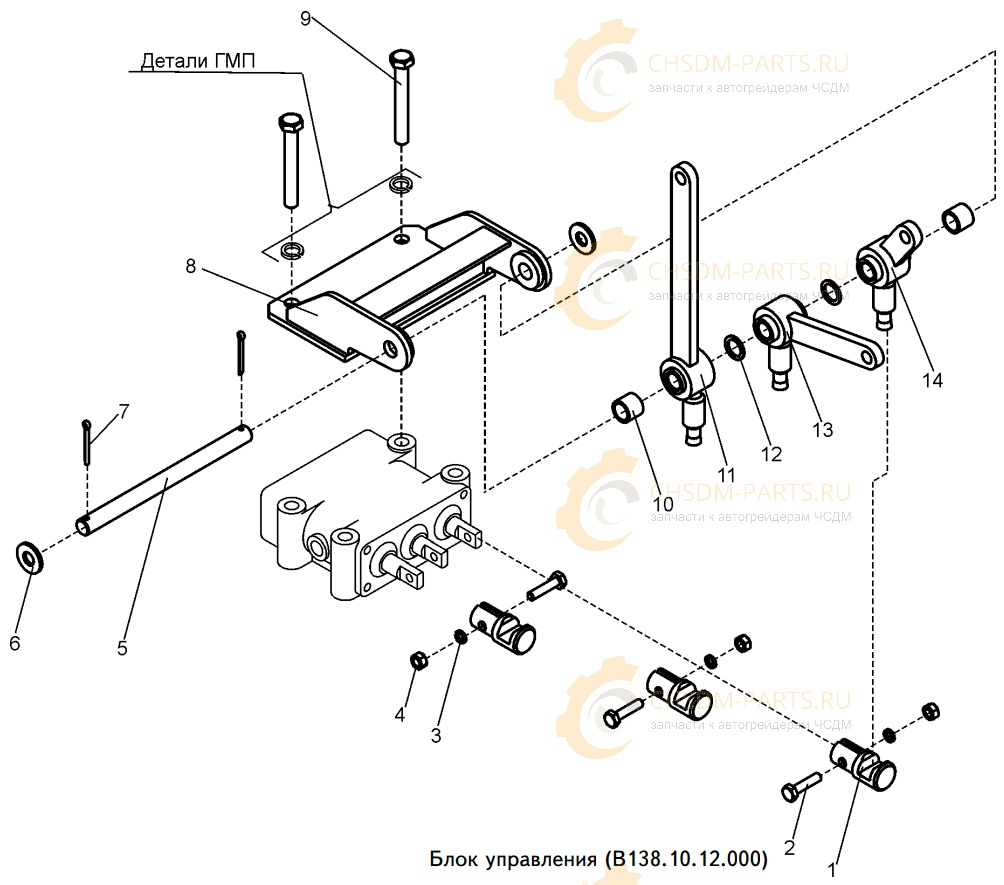 9
Детали ГМП
CHSDM-PARTS.RU
запчасти к автогрейдерам ЧСДМ
8
CHSDM-PARTS.RU
запчасти к автогрейдерам ЧСДМ
14
13
12
11
10
7
CHSDM-PARTS.RU
запчасти к автогрейдерам ЧСДМ
6
5
4
3
CHSDM-PARTS.RU
запчасти к автогрейдерам ЧСДМ
2
1
Блок управления (В138.10.12.000)